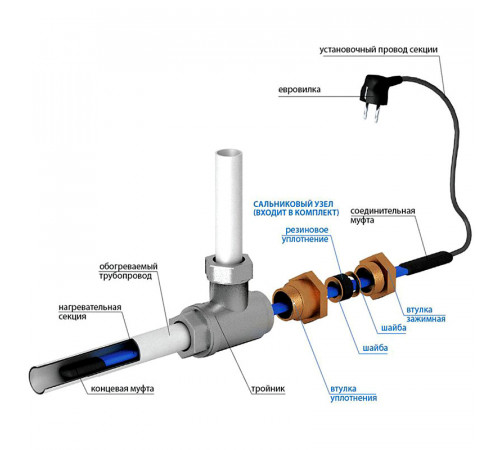 установочный провод секции

евровилка

САЛЬНИКОВЫЙ УЗЕЛ
(ВХОДИТ В КОМПЛЕКТ)

соединительная
муфта

резиновое
уплотнение

обогреваемый
трубопровод

нагревательная
секция

втулка
зажимная

шайба

шайба

концевая муфта

тройник

втулка
уплотнения